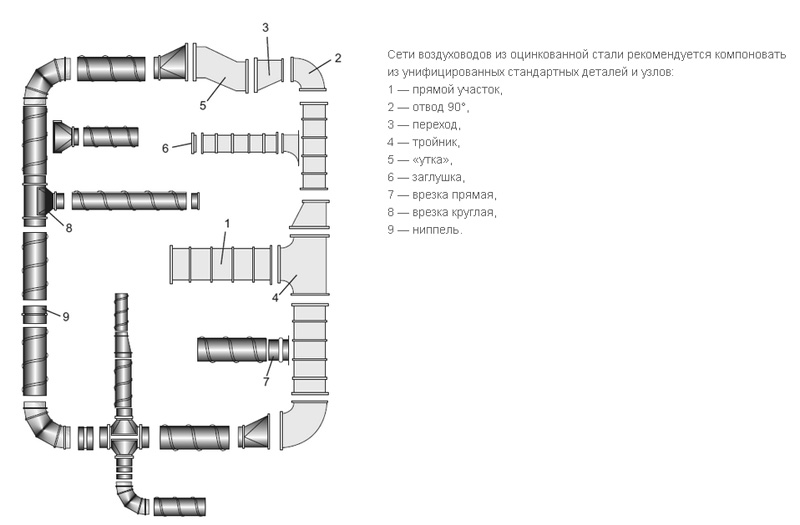 3
2
5
6
8
1
4
9
7

Сети воздуховодов из оцинкованной стали рекомендуется компоновать из унифицированных стандартных деталей и узлов:
1 — прямой участок,
2 — отвод 90°,
3 — переход,
4 — тройник,
5 — «утка»,
6 — заглушка,
7 — врезка прямая,
8 — врезка круглая,
9 — ниппель.